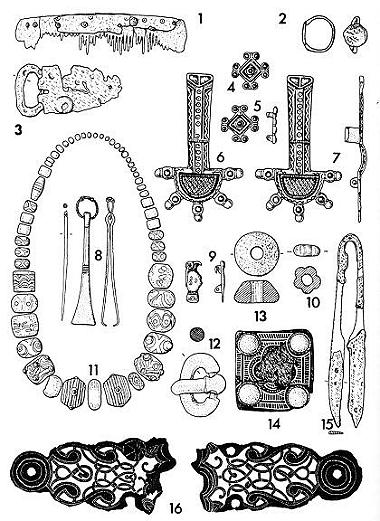 1
2
3
4
5
6
7
8
9
10
11
12
13
14
15
16